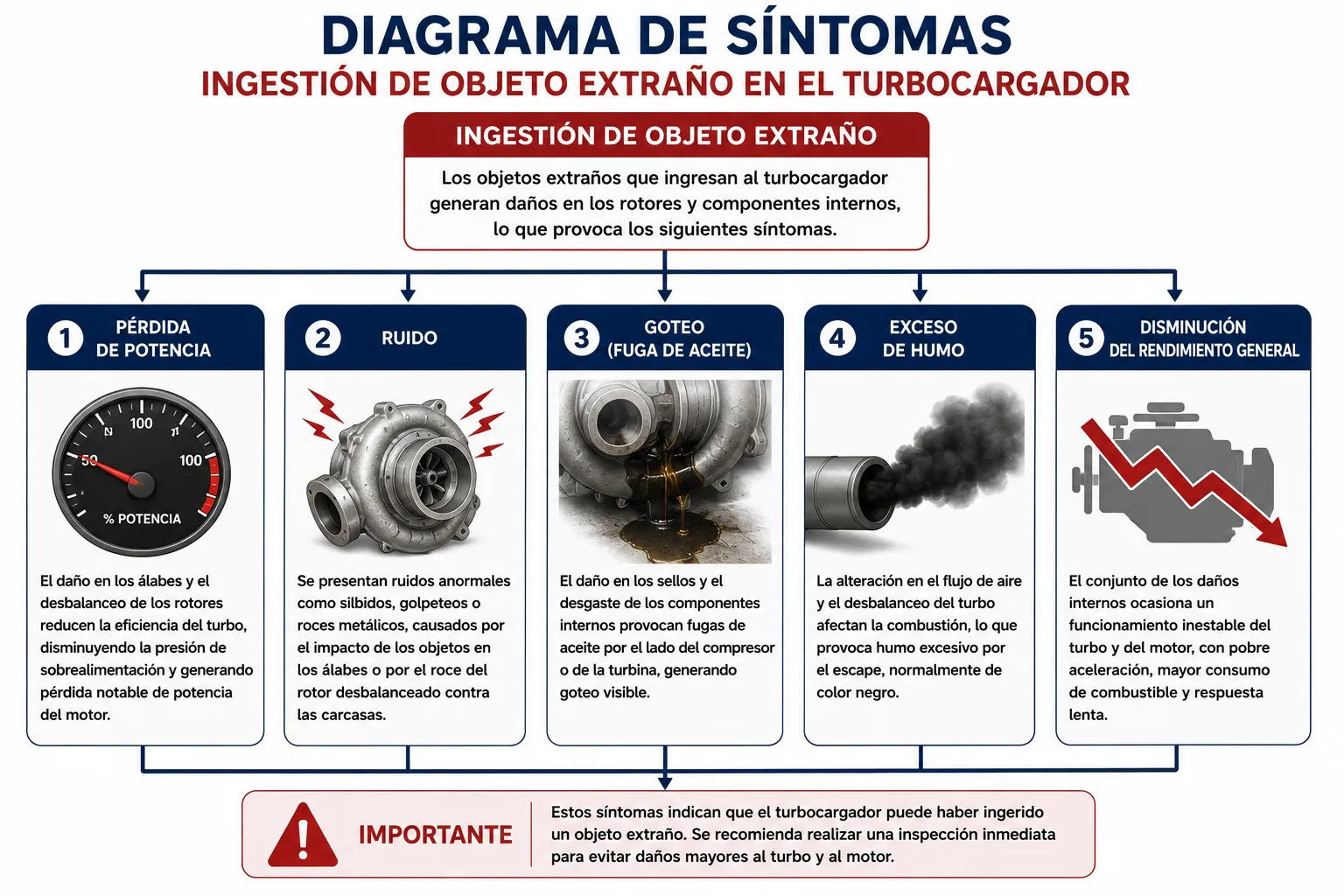 DIAGRAMA DE SÍNTOMAS
INGESTIÓN DE OBJETO EXTRAÑO EN EL TURBOCARGADOR

INGESTIÓN DE OBJETO EXTRAÑO

Los objetos extraños que ingresan al turbocargador generan daños en los rotores y componentes internos, lo que provoca los siguientes síntomas.

1 PÉRDIDA DE POTENCIA

100
50
100
% POTENCIA

El daño en los álabes y el desbalanceo de los rotores reducen la eficiencia del turbo, disminuyendo la presión de sobrealimentación y generando pérdida notable de potencia del motor.

2 RUIDO

Se presentan ruidos anormales como silbidos, golpeteos o roces metálicos, causados por el impacto de los objetos en los álabes o por el roce del rotor desbalanceado contra las carcasas.

3 GOTEO (FUGA DE ACEITE)

El daño en los sellos y el desgaste de los componentes internos provocan fugas de aceite por el lado del compresor o de la turbina, generando goteo visible.

4 EXCESO DE HUMO

La alteración en el flujo de aire y el desbalanceo del turbo afectan la combustión, lo que provoca humo excesivo por el escape, normalmente de color negro.

5 DISMINUCIÓN DEL RENDIMIENTO GENERAL

El conjunto de los daños internos ocasiona un funcionamiento inestable del turbo y del motor, con pobre aceleración, mayor consumo de combustible y respuesta lenta.

IMPORTANTE

Estos síntomas indican que el turbocargador puede haber ingerido un objeto extraño. Se recomienda realizar una inspección inmediata para evitar daños mayores al turbo y al motor.